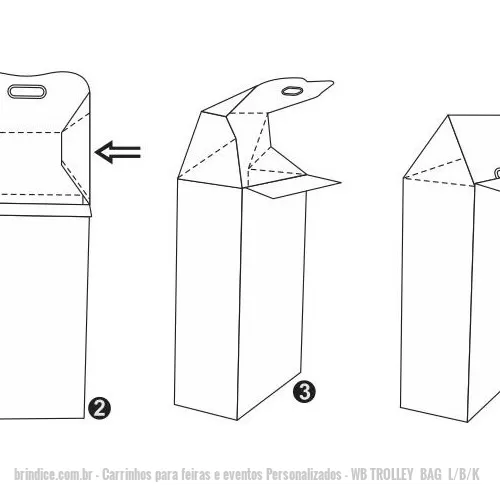 2

3

brindice.com.br - Carrinhos para feiras e eventos Personalizados - WB TROLLEY BAG L/B/K